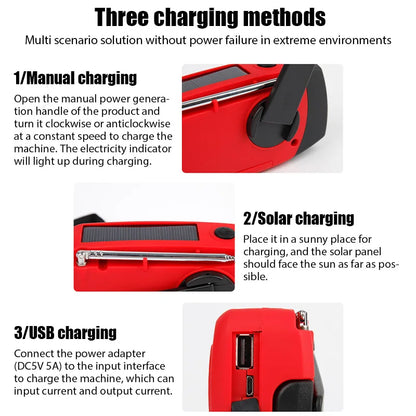 Three charging methods

Multi scenario solution without power failure in extreme environments

1/Manual charging

Open the manual power generation handle of the product and turn it clockwise or anticlockwise at a constant speed to charge the machine. The electricity indicator will light up during charging.

2/Solar charging

Place it in a sunny place for charging, and the solar panel should face the sun as far as possible.

3/USB charging

Connect the power adapter (DC5V 5A) to the input interface to charge the machine, which can input current and output current.